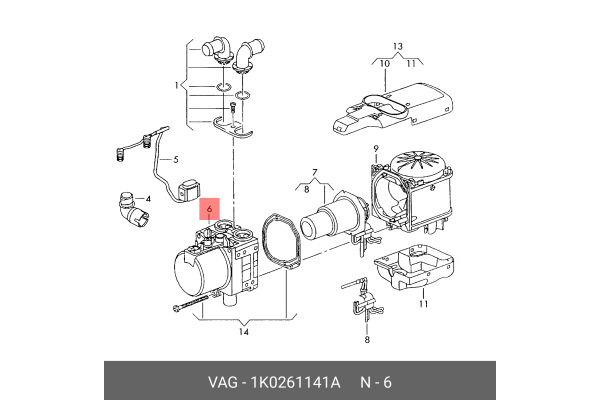 13
10
11
1
9
5
7
8
4
6
11
8
14
VAG - 1K0261141A N - 6