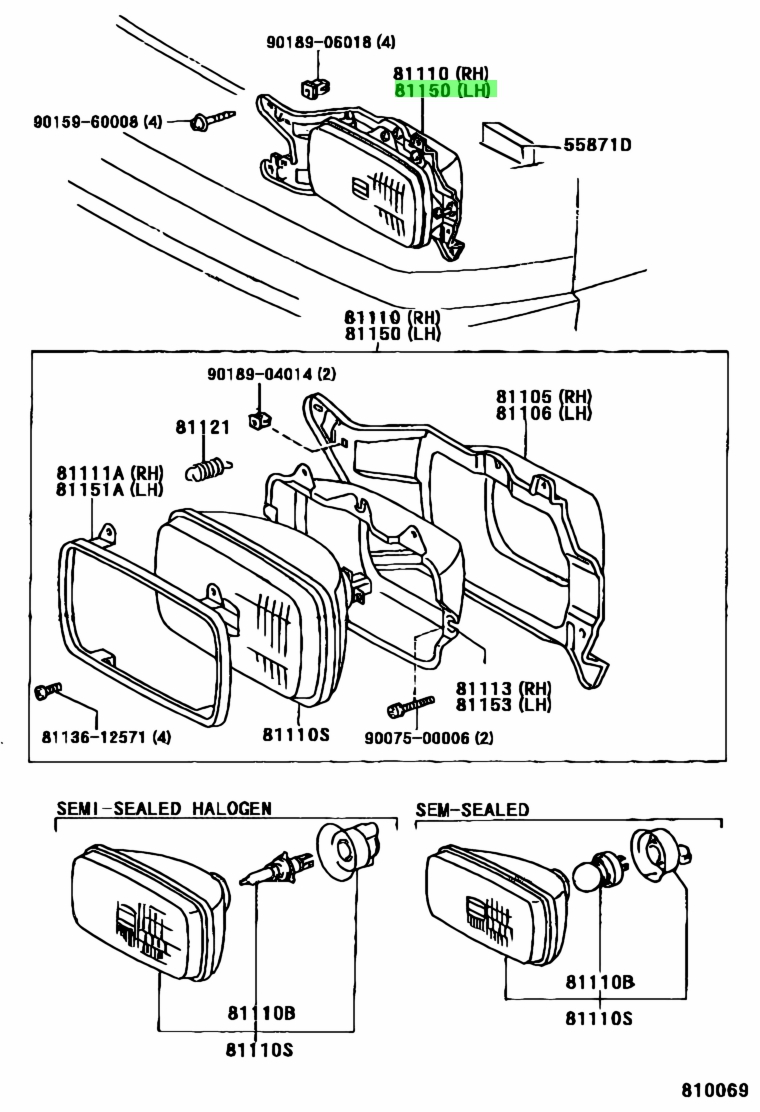 90189-06018 (4)
81110 (RH)
81150 (LH)
90159-60008 (4)
55871D
81110 (RH)
81150 (LH)
90189-04014 (2)
81105 (RH)
81106 (LH)
81121
81111A (RH)
81151A (LH)
81113 (RH)
81153 (LH)
81136-12571 (4)
81110S
90075-00006 (2)
SEMI-SEALED HALOGEN
SEM-SEALED
81110B
81110S
81110B
81110S
810069