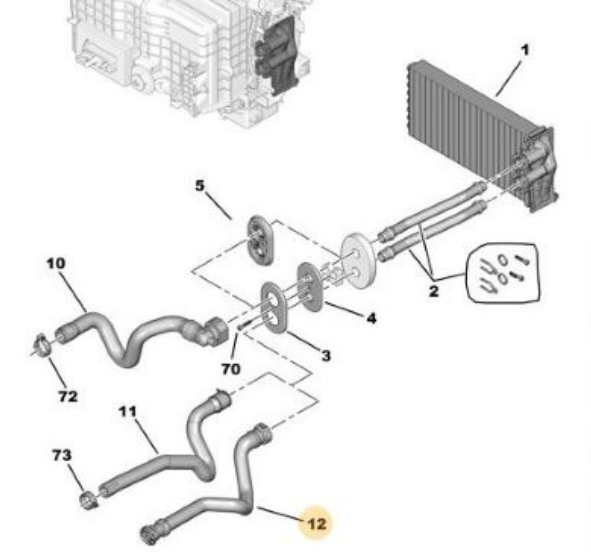 1
5
10
2
4
3
70
72
11
73
12