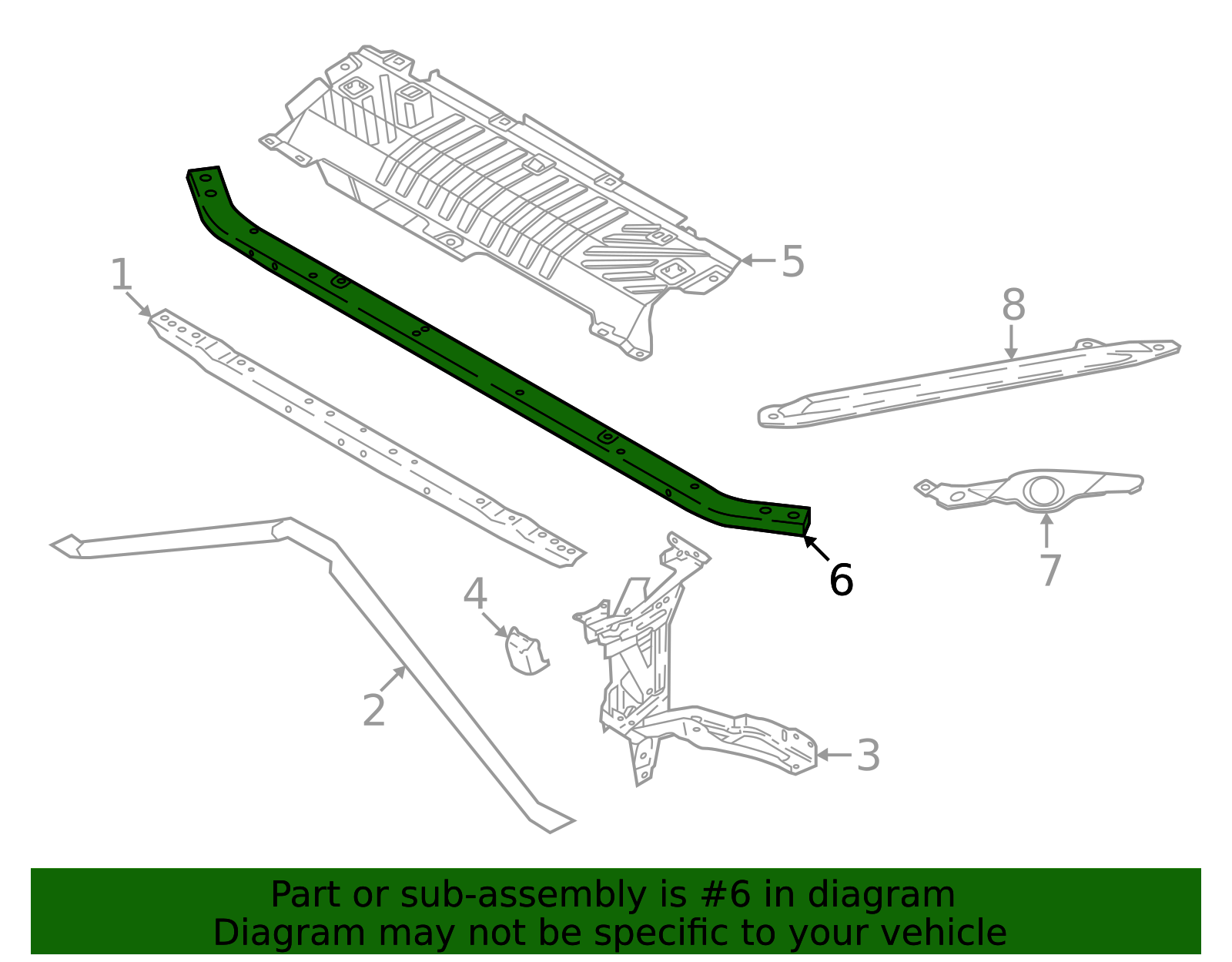 5

1

8

6

7

4

2

3

Part or sub-assembly is #6 in diagram
Diagram may not be specific to your vehicle