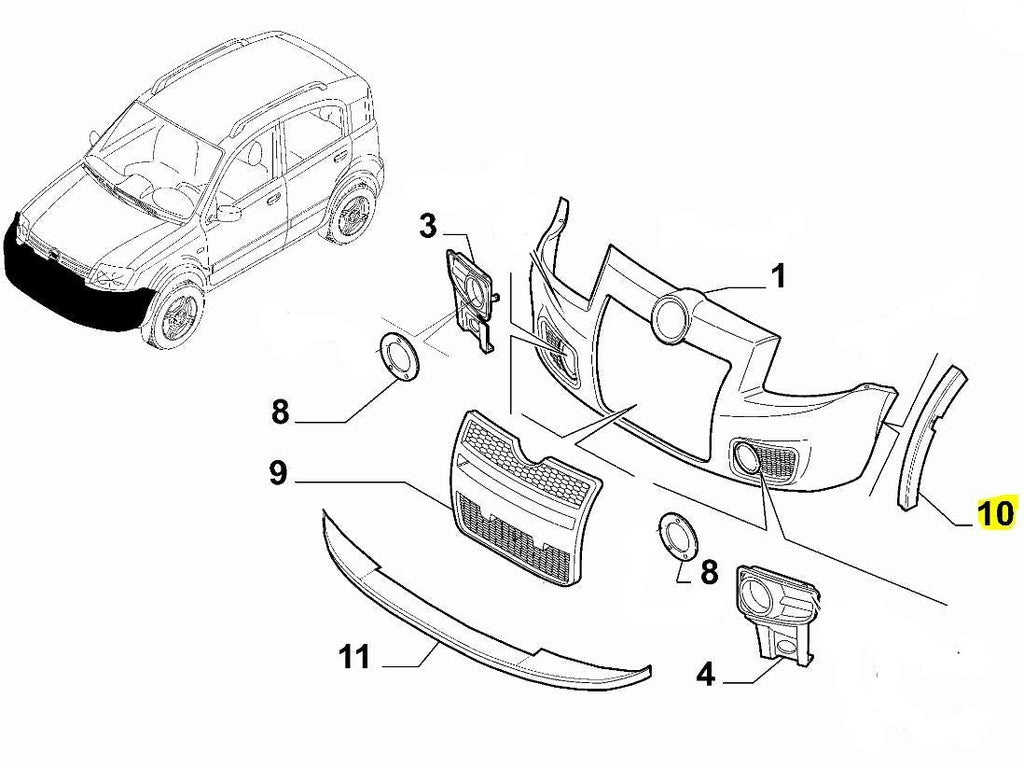 3
1
8
9
10
8
11
4