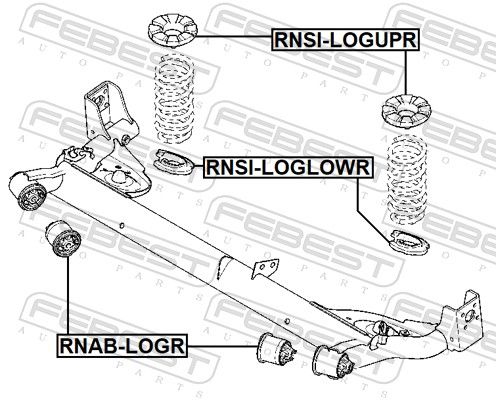 RNSI-LOGUPR

RNSI-LOGLOWR

RNAB-LOGR

FEBEST AUTO PARTS