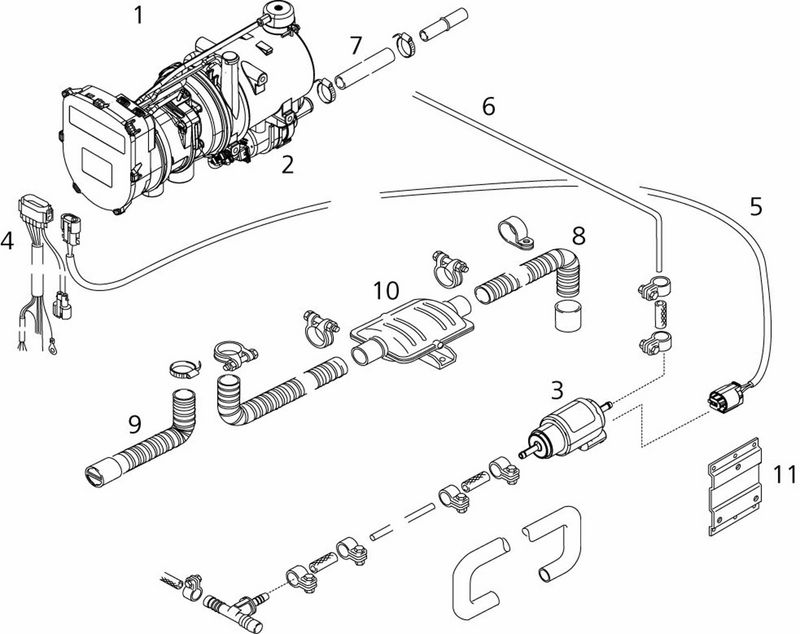 1
7
6
2
5
4
8
10
3
9
11