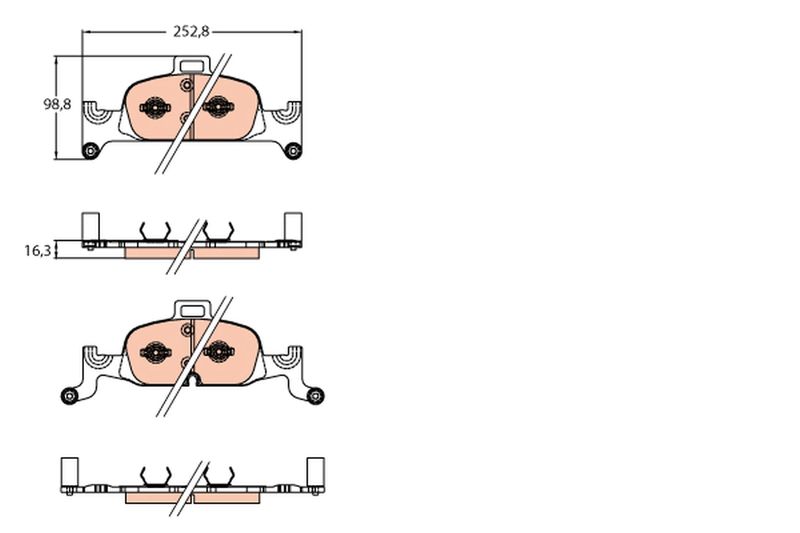 252,8
98,8
16,3