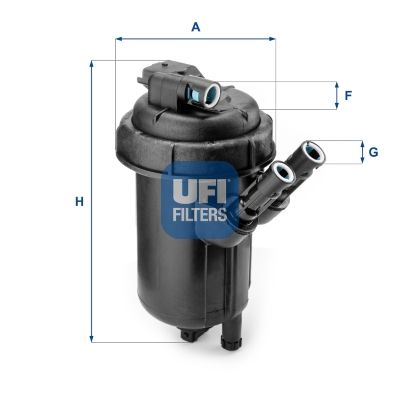 A

F

G

H

UFI
FILTERS