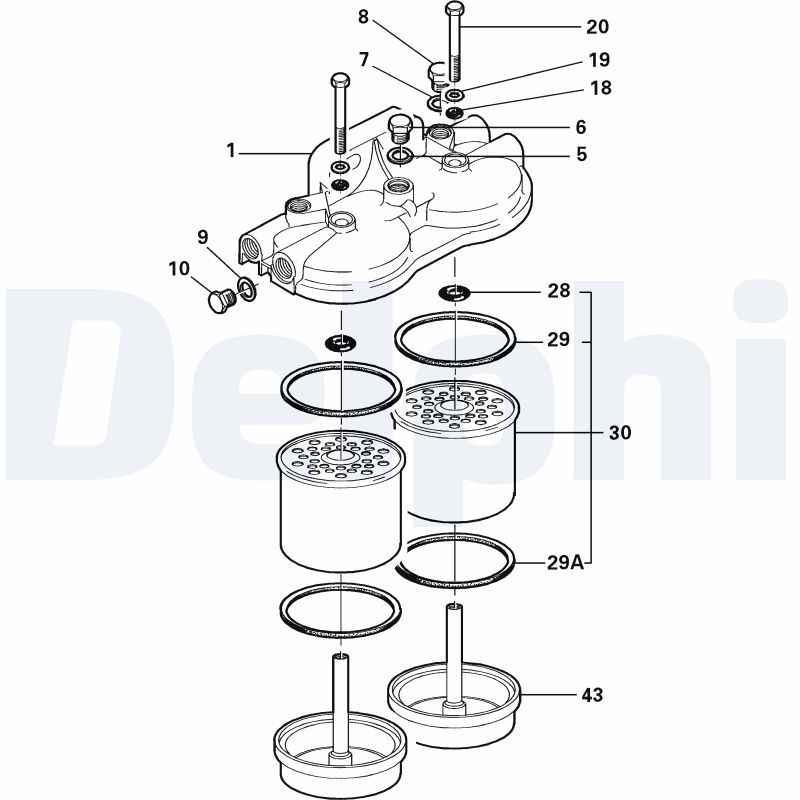 8
20
7
19
18
6
1
5
9
10
28
29
30
29A
43
Delphi